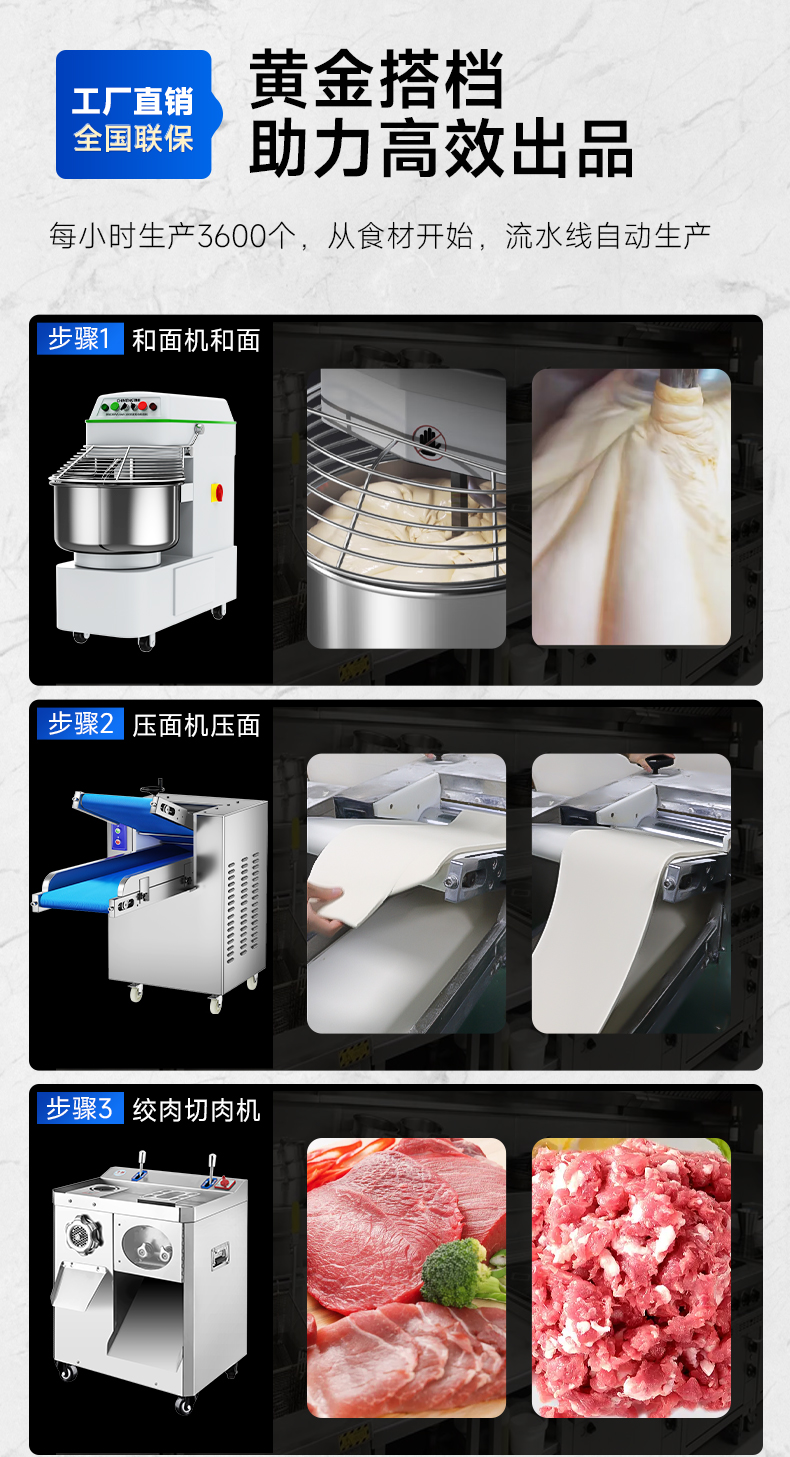 工厂直销
全国联保

黄金搭档
助力高效出品

每小时生产3600个，从食材开始，流水线自动生产

步骤1 和面机和面

步骤2 压面机压面

步骤3 绞肉切肉机